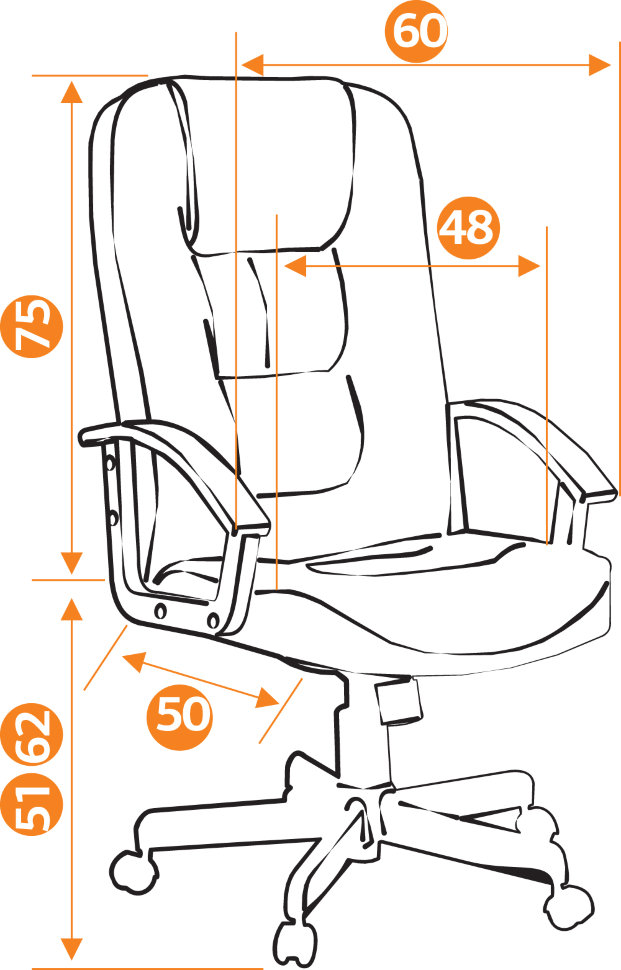 60
48
75
50
62
51