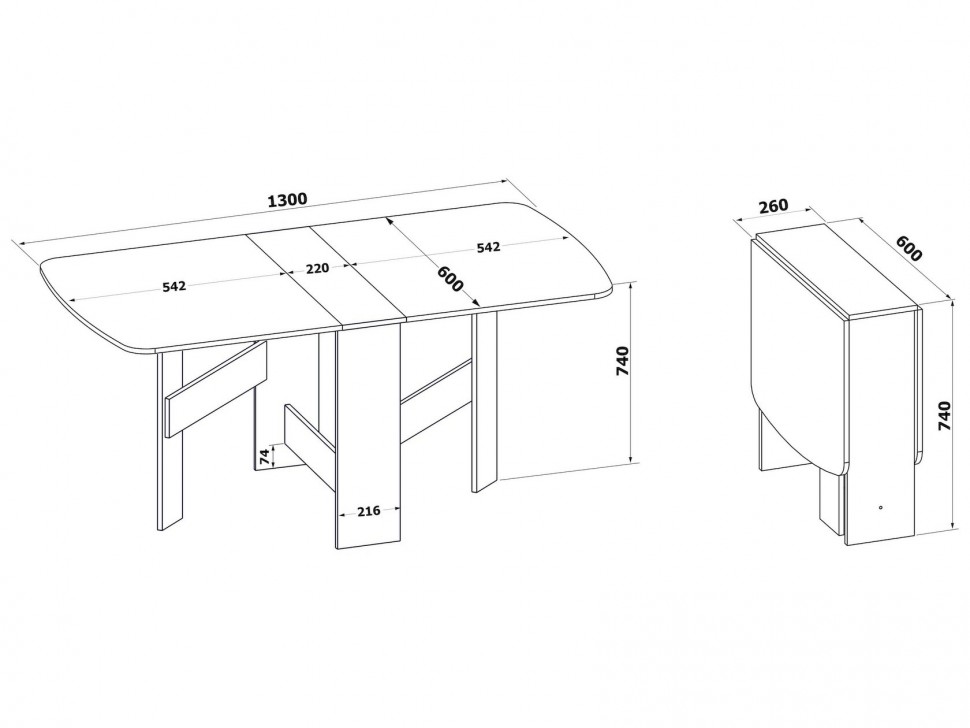 1300
542
220
542
600
740
74
216
260
600
740